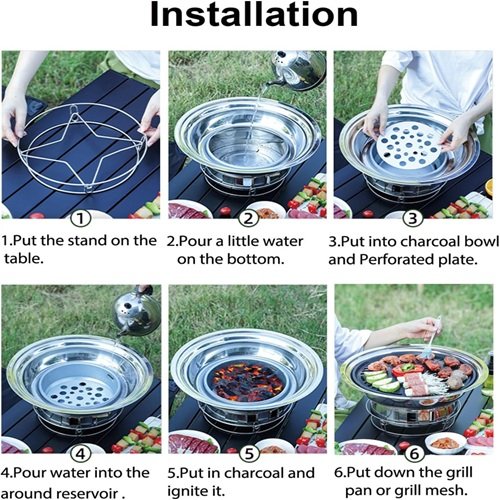 Installation

①

1.Put the stand on the table.

②

2.Pour a little water on the bottom.

③

3.Put into charcoal bowl and Perforated plate.

④

4.Pour water into the around reservoir .

⑤

5.Put in charcoal and ignite it.

⑥

6.Put down the grill pan or grill mesh.